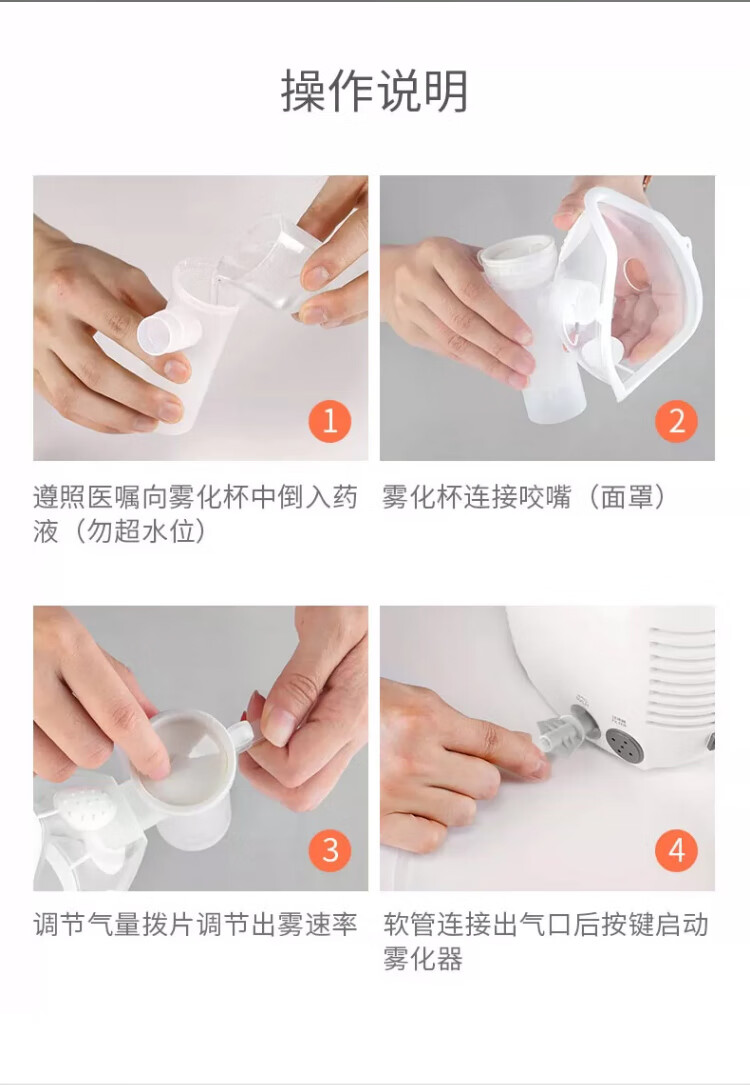 操作说明

1

遵照医嘱向雾化杯中倒入药液（勿超水位）

2

雾化杯连接咬嘴（面罩）

3

调节气量拨片调节出雾速率

4

软管连接出气口后按键启动雾化器